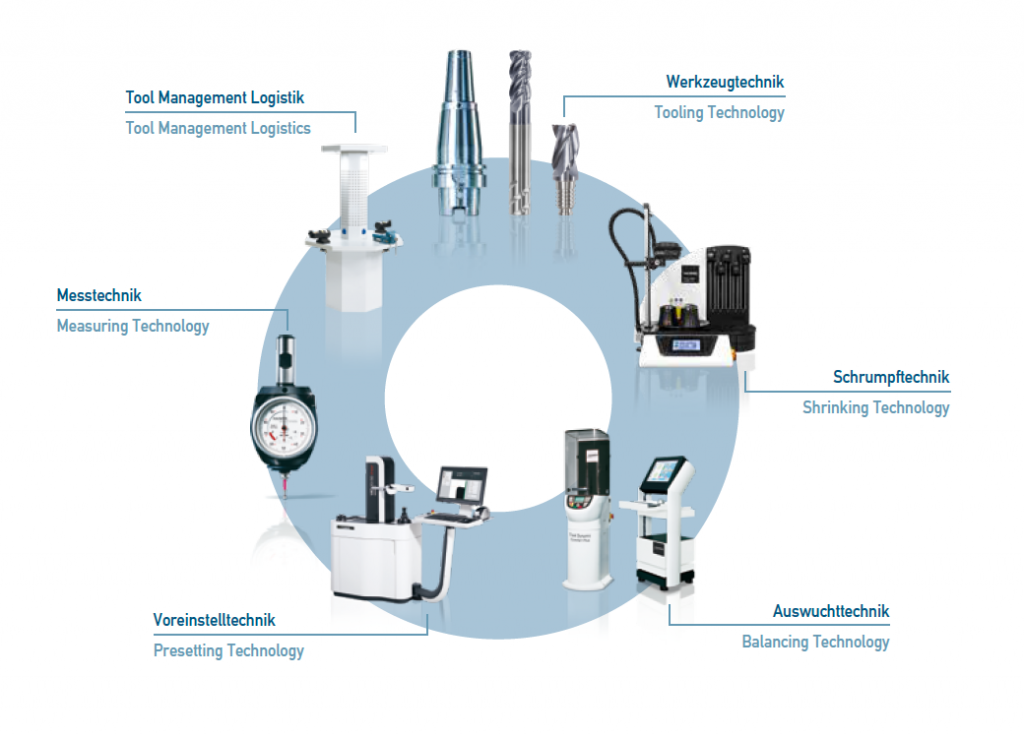 Tool Management Logistik
Tool Management Logistics

Werkzeugtechnik
Tooling Technology

Messtechnik
Measuring Technology

Schrumpftechnik
Shrinking Technology

Voreinstelltechnik
Presetting Technology

Auswuchttechnik
Balancing Technology